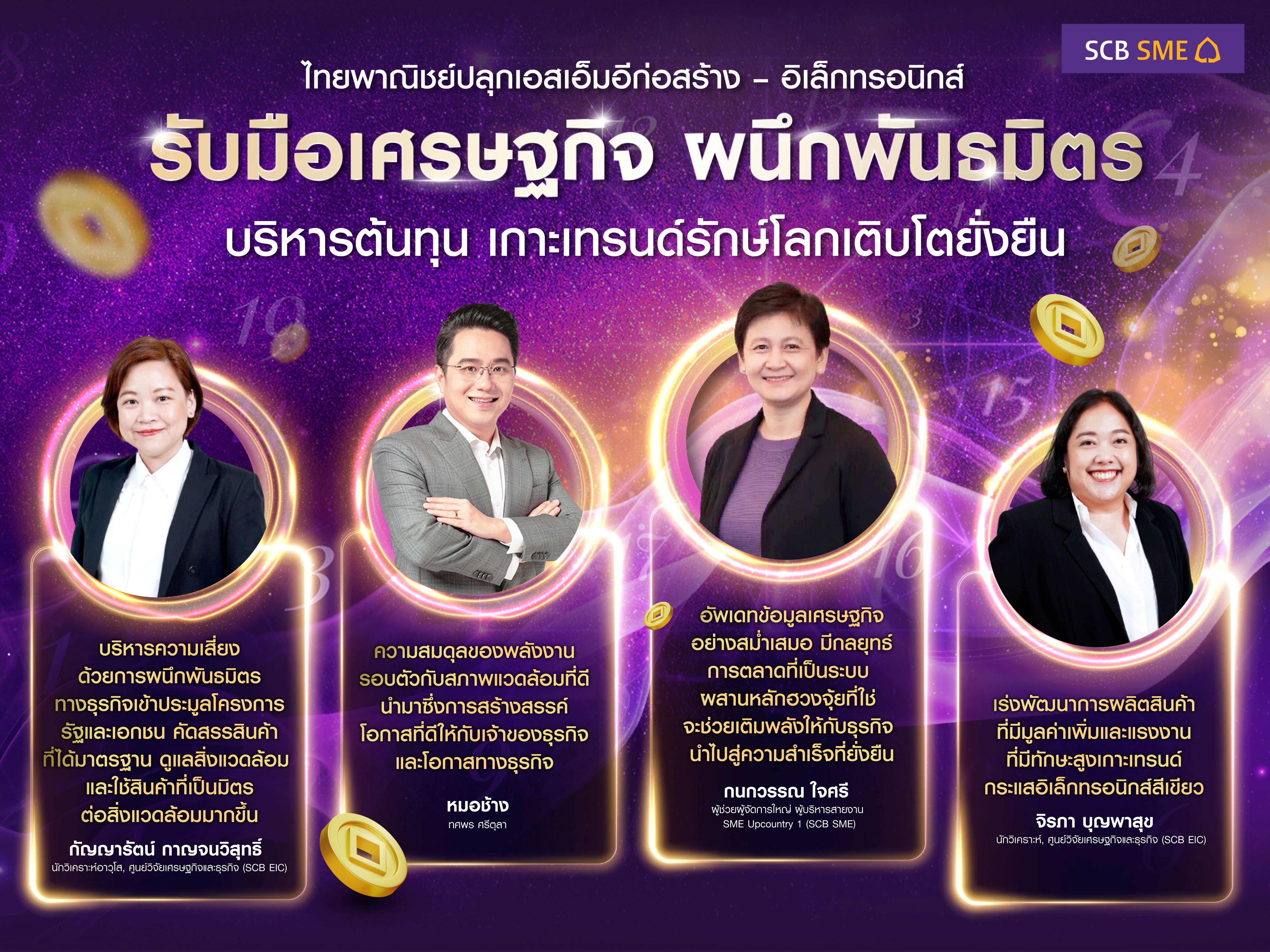 SCB SME

ไทยพาณิชย์ปลุกเอสเอ็มอีก่อสร้าง – อิเล็กทรอนิกส์

รับมือเศรษฐกิจ ผนึกพันธมิตร

บริหารต้นทุน เกาะเทรนด์รักษ์โลกเติบโตยั่งยืน

บริหารความเสี่ยง ด้วยการผนึกพันธมิตร ทางธุรกิจเข้าประมูลโครงการ รัฐและเอกชน คัดสรรสินค้า ที่ได้มาตรฐาน ดูแลสิ่งแวดล้อม และใช้สินค้าที่เป็นมิตร ต่อสิ่งแวดล้อมมากขึ้น

กัญญารัตน์ กาญจนวิสุทธิ์
นักวิเคราะห์อาวุโส, ศูนย์วิจัยเศรษฐกิจและธุรกิจ (SCB EIC)

ความสมดุลของพลังงาน รอบตัวกับสภาพแวดล้อมที่ดี นำมาซึ่งการสร้างสรรค์ โอกาสที่ดีให้กับเจ้าของธุรกิจ และโอกาสทางธุรกิจ

หมอช้าง
ทศพร ศรีตุลา

อัพเดทข้อมูลเศรษฐกิจ อย่างสม่ำเสมอ มีกลยุทธ์ การตลาดที่เป็นระบบ ผสานหลักฮวงจุ้ยที่ใช่ จะช่วยเติมพลังให้กับธุรกิจ นำไปสู่ความสำเร็จที่ยั่งยืน

กนกวรรณ ใจศรี
ผู้ช่วยผู้จัดการใหญ่ ผู้บริหารสายงาน SME Upcountry 1 (SCB SME)

เร่งพัฒนาการผลิตสินค้า ที่มีมูลค่าเพิ่มและแรงงาน ที่มีทักษะสูงเกาะเทรนด์ กระแสอิเล็กทรอนิกส์สีเขียว

จิรภา บุญพาสุข
นักวิเคราะห์, ศูนย์วิจัยเศรษฐกิจและธุรกิจ (SCB EIC)